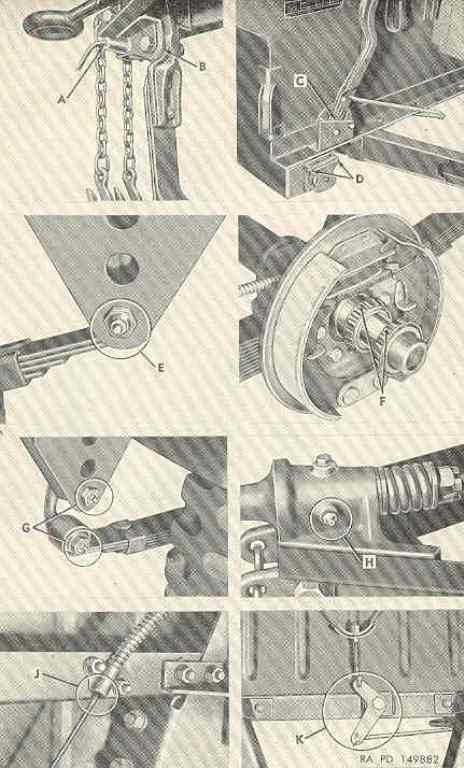 A
B
C
D
E
F
G
H
J
K
RA PD 149882